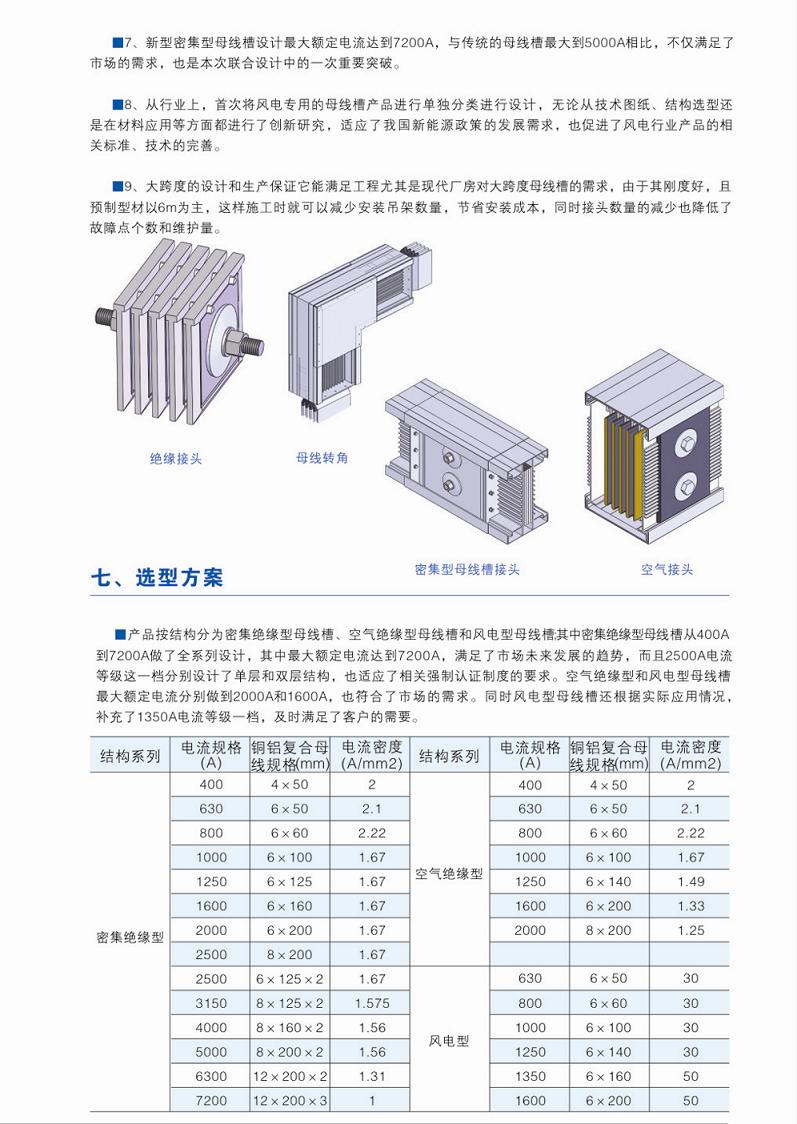 ■7、新型密集型母线槽设计最大额定电流达到7200A，与传统的母线槽最大到5000A相比，不仅满足了市场的需求，也是本次联合设计中的一次重要突破。

■8、从行业上，首次将风电专用的母线槽产品进行单独分类进行设计，无论从技术图纸、结构选型还是在材料应用等方面都进行了创新研究，适应了我国新能源政策的发展需求，也促进了风电行业产品的相关标准、技术的完善。

■9、大跨度的设计和生产保证它能满足工程尤其是现代厂房对大跨度母线槽的需求，由于其刚度好，且预制型材以6m为主，这样施工时就可以减少安装吊架数量，节省安装成本，同时接头数量的减少也降低了故障点个数和维护量。

绝缘接头

母线转角

密集型母线槽接头

空气接头

七、选型方案

■产品按结构分为密集绝缘型母线槽、空气绝缘型母线槽和风电型母线槽;其中密集绝缘型母线槽从400A到7200A做了全系列设计，其中最大额定电流达到7200A，满足了市场未来发展的趋势，而且2500A电流等级这一档分别设计了单层和双层结构，也适应了相关强制认证制度的要求。空气绝缘型和风电型母线槽最大额定电流分别做到2000A和1600A，也符合了市场的需求。同时风电型母线槽还根据实际应用情况，补充了1350A电流等级一档，及时满足了客户的需要。

| 结构系列 | 电流规格(A) | 铜铝复合母线规格(mm) | 电流密度(A/mm2) | 结构系列 | 电流规格(A) | 铜铝复合母线规格(mm) | 电流密度(A/mm2) |
|---|---|---|---|---|---|---|---|
| 密集绝缘型 | 400 | 4×50 | 2 | 空气绝缘型 | 400 | 4×50 | 2 |
| | 630 | 6×50 | 2.1 | | 630 | 6×50 | 2.1 |
| | 800 | 6×60 | 2.22 | | 800 | 6×60 | 2.22 |
| | 1000 | 6×100 | 1.67 | | 1000 | 6×100 | 1.67 |
| | 1250 | 6×125 | 1.67 | | 1250 | 6×140 | 1.49 |
| | 1600 | 6×160 | 1.67 | | 1600 | 6×200 | 1.33 |
| | 2000 | 6×200 | 1.67 | | 2000 | 8×200 | 1.25 |
| | 2500 | 8×200 | 1.67 | | | | |
| | 2500 | 6×125×2 | 1.67 | 风电型 | 630 | 6×50 | 30 |
| | 3150 | 8×125×2 | 1.575 | | 800 | 6×60 | 30 |
| | 4000 | 8×160×2 | 1.56 | | 1000 | 6×100 | 30 |
| | 5000 | 8×200×2 | 1.56 | | 1250 | 6×140 | 30 |
| | 6300 | 12×200×2 | 1.31 | | 1350 | 6×160 | 50 |
| | 7200 | 12×200×3 | 1 | | 1600 | 6×200 | 50 |